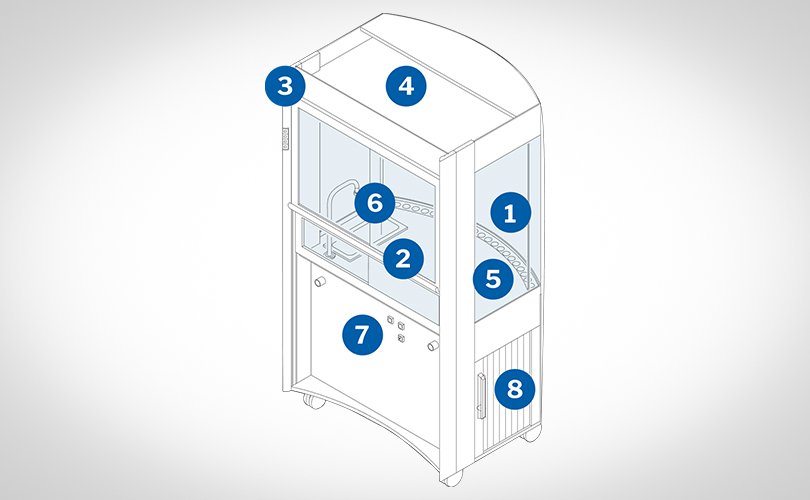 3
4
6
1
2
5
7
8