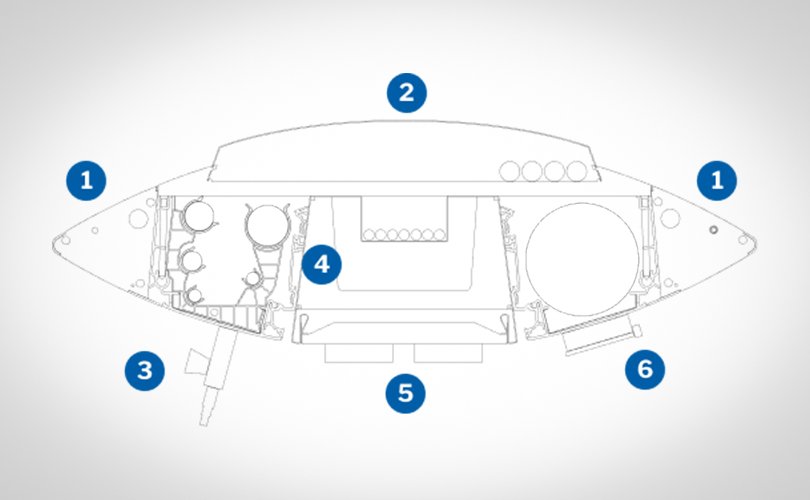 2
1
1
4
3
5
6